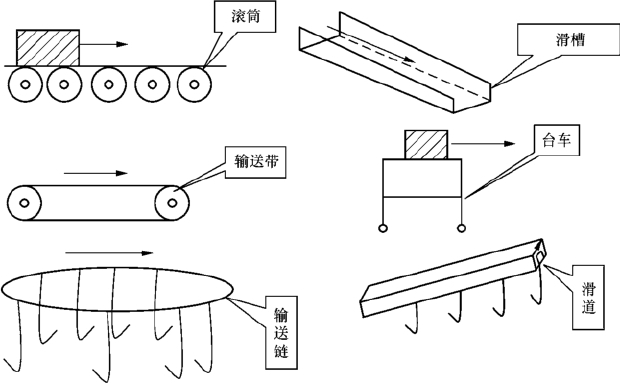 滚筒

滑槽

输送带

台车

输送链

滑道